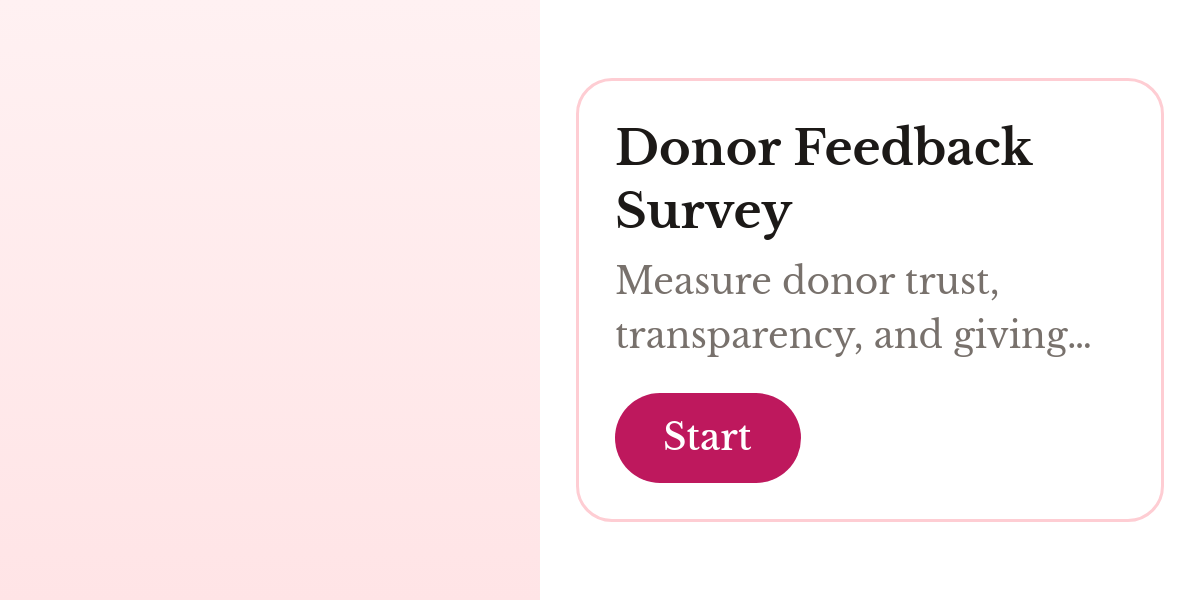 Donor Feedback Survey

Measure donor trust, transparency, and giving...

Start